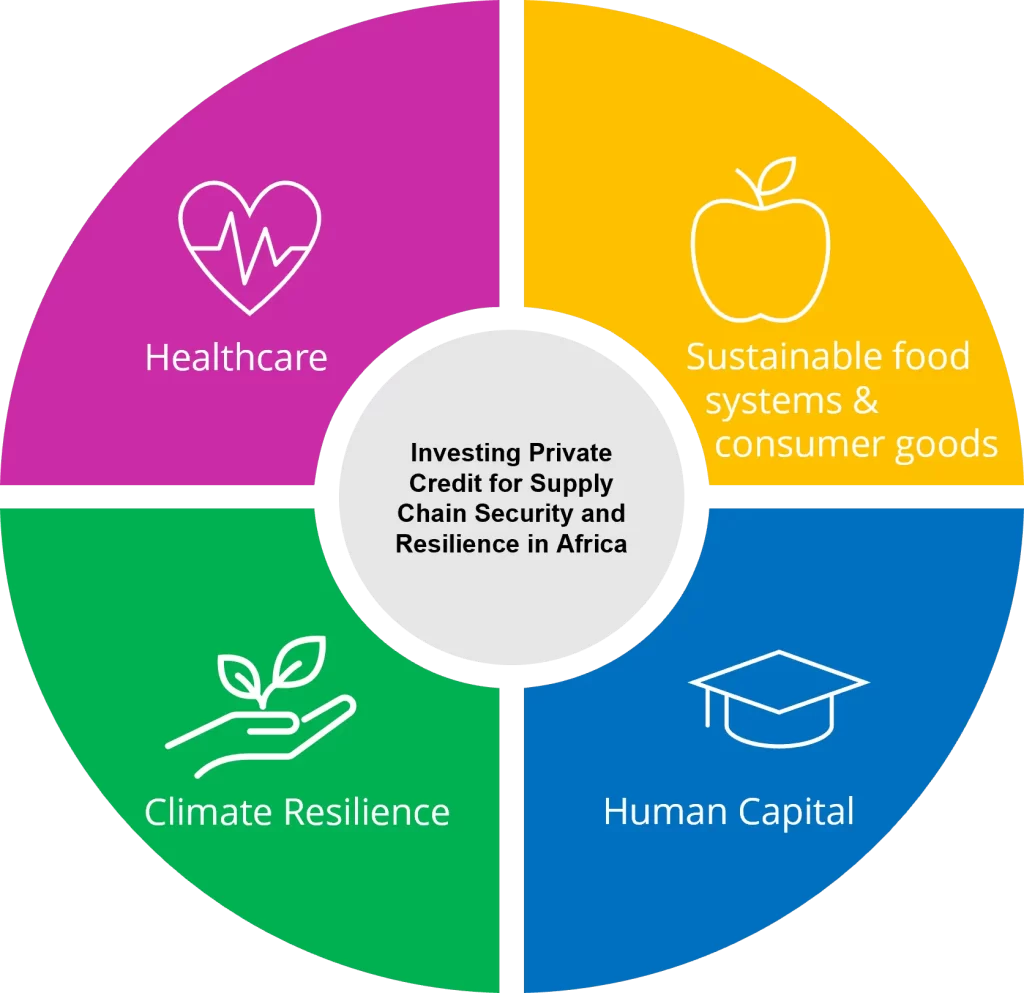 Healthcare

Sustainable food systems & consumer goods

Investing Private Credit for Supply Chain Security and Resilience in Africa

Climate Resilience

Human Capital